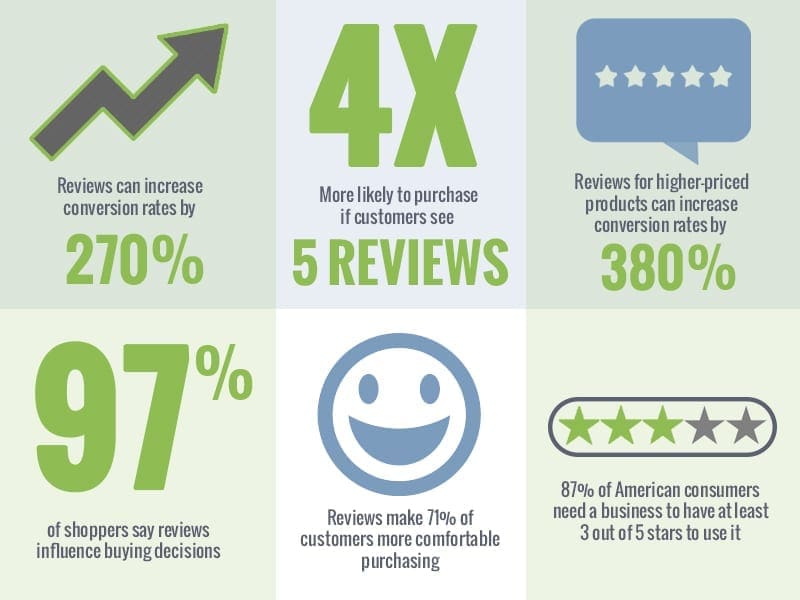 Reviews can increase conversion rates by

270%

4X

More likely to purchase if customers see

5 REVIEWS

Reviews for higher-priced products can increase conversion rates by

380%

97%

of shoppers say reviews influence buying decisions

Reviews make 71% of customers more comfortable purchasing

87% of American consumers need a business to have at least 3 out of 5 stars to use it